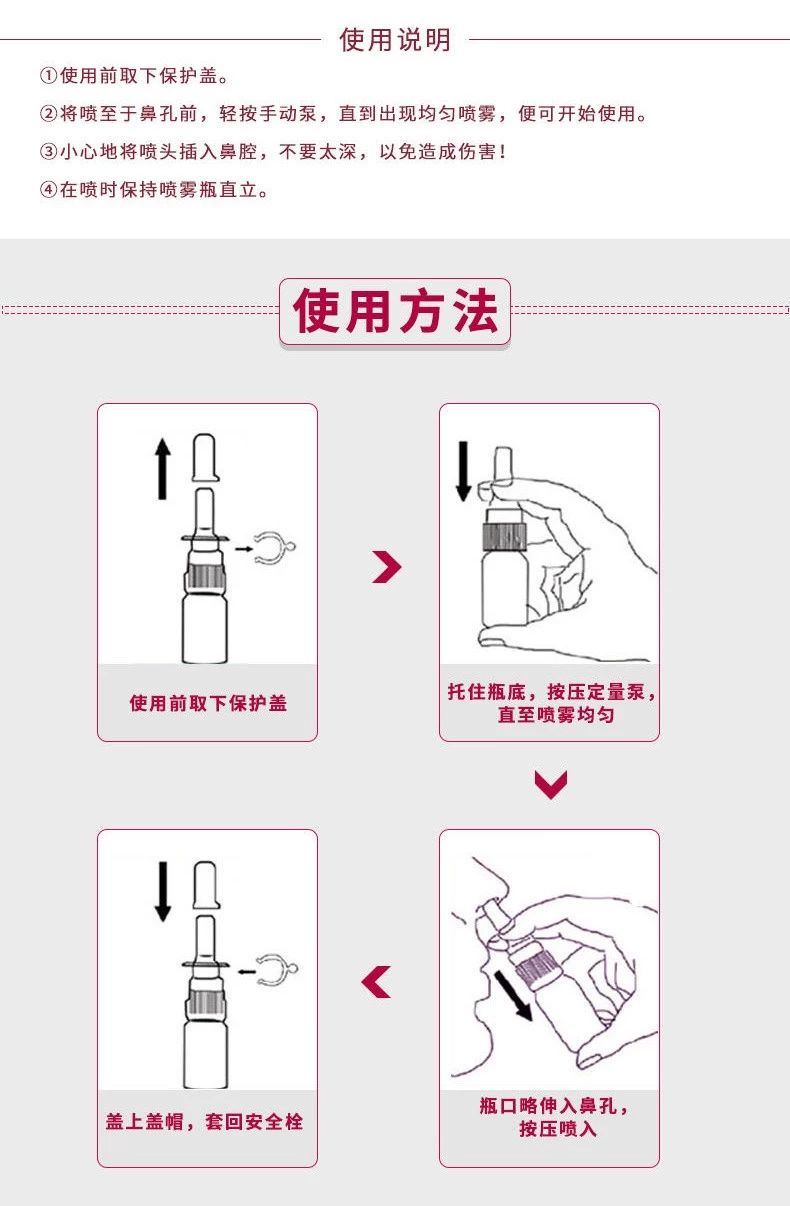 使用说明

①使用前取下保护盖。

②将喷至于鼻孔前，轻按手动泵，直到出现均匀喷雾，便可开始使用。

③小心地将喷头插入鼻腔，不要太深，以免造成伤害！

④在喷时保持喷雾瓶直立。

使用方法

使用前取下保护盖

托住瓶底，按压定量泵，直至喷雾均匀

瓶口略伸入鼻孔，按压喷入

盖上盖帽，套回安全栓