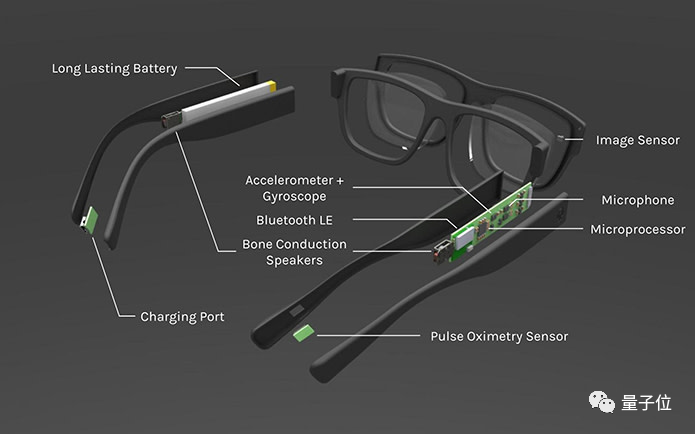 Long Lasting Battery

Image Sensor

Accelerometer + Gyroscope

Microphone

Bluetooth LE

Microprocessor

Bone Conduction Speakers

Charging Port

Pulse Oximetry Sensor

量子位