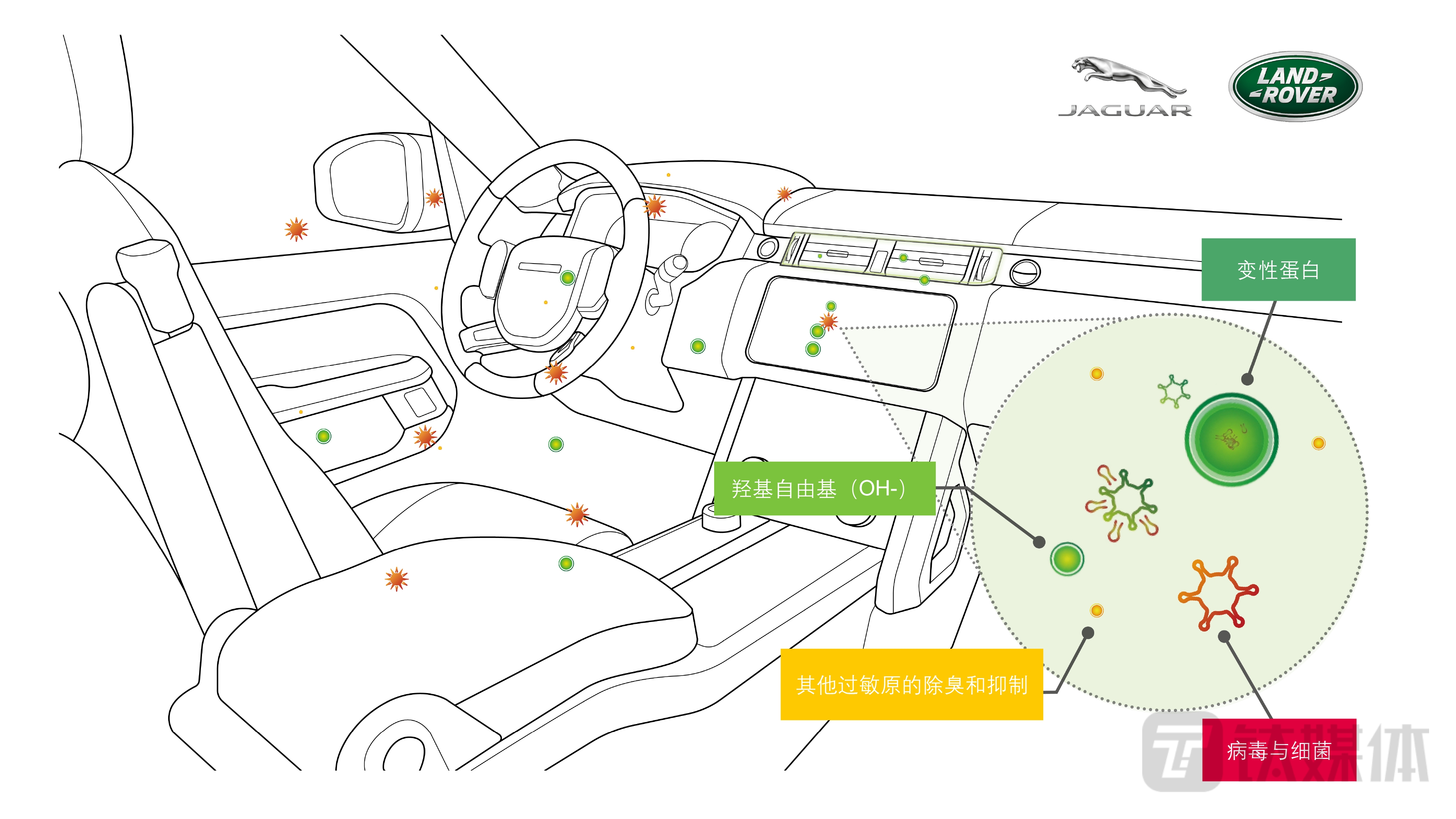 JAGUAR

LAND ROVER

变性蛋白

羟基自由基（OH-）

其他过敏原的除臭和抑制

病毒与细菌

钛媒体