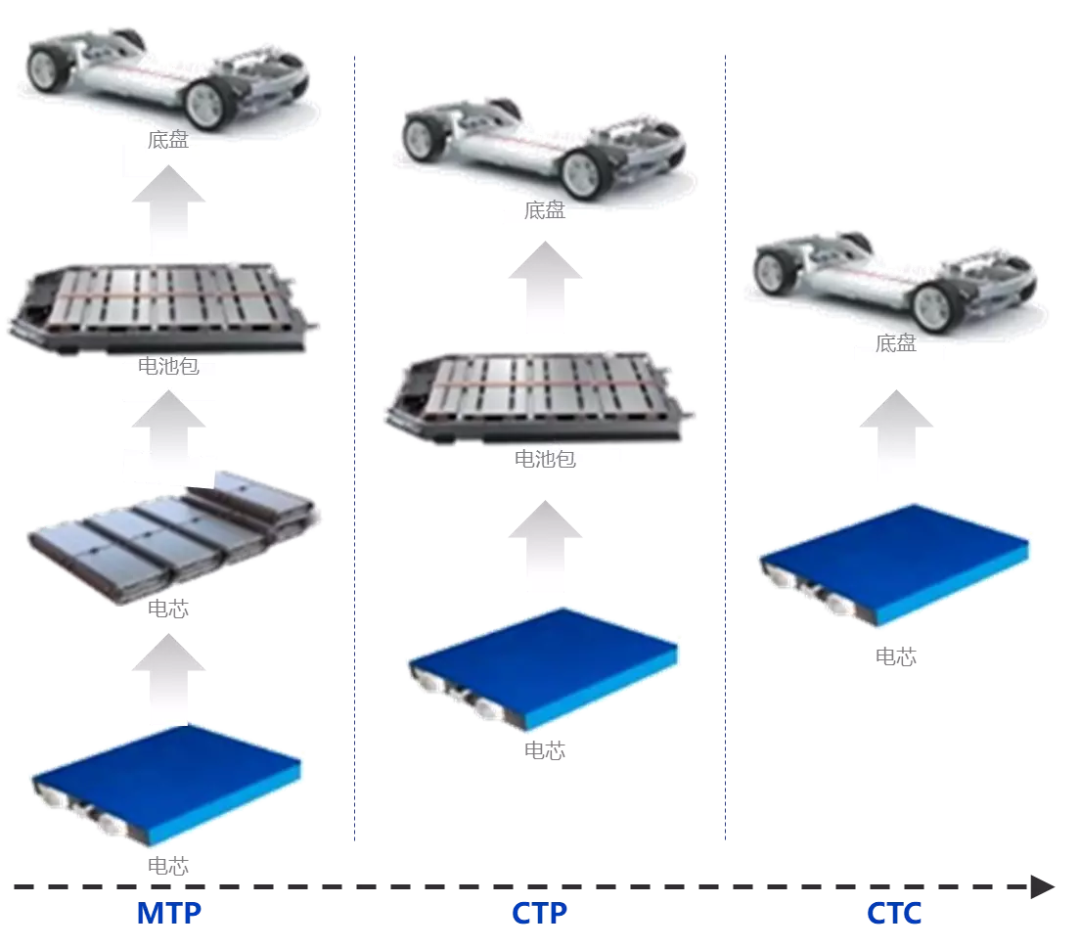 底盘

电池包

电芯

电芯

底盘

电池包

电芯

底盘

电芯

MTP

CTP

CTC