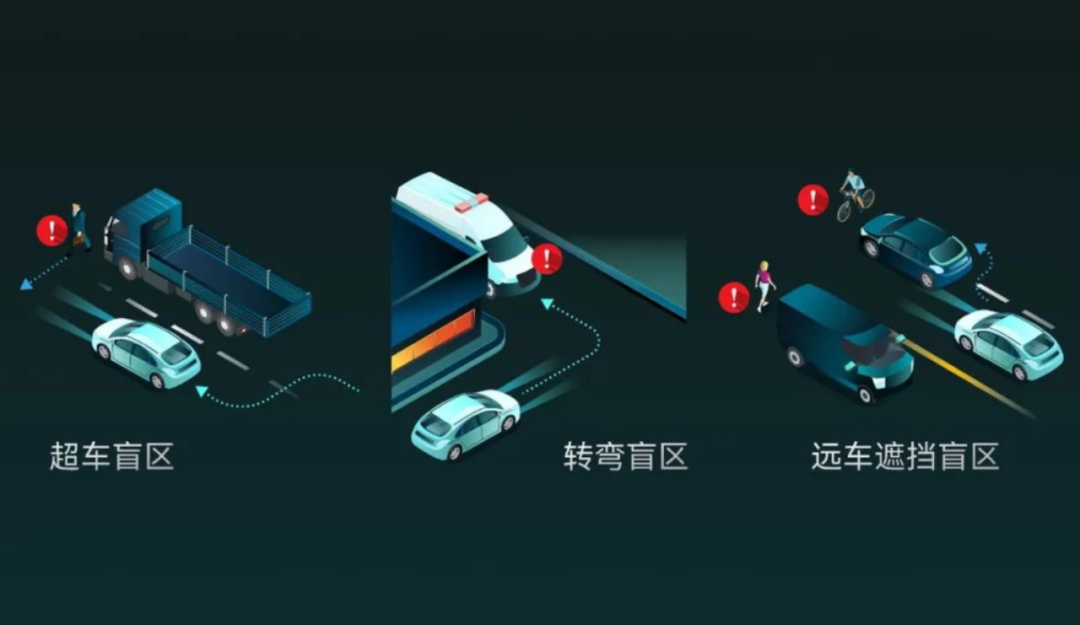 超车盲区

转弯盲区

远车遮挡盲区