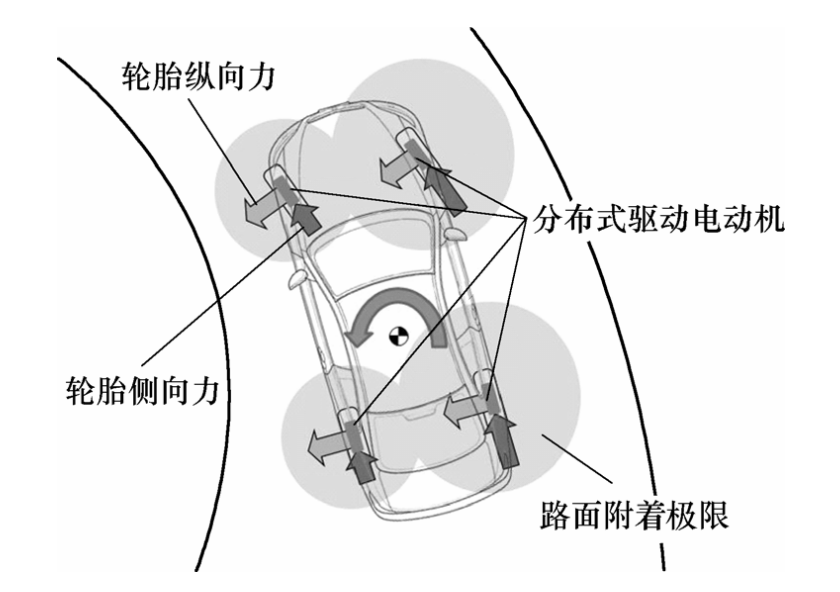 轮胎纵向力

分布式驱动电动机

轮胎侧向力

路面附着极限