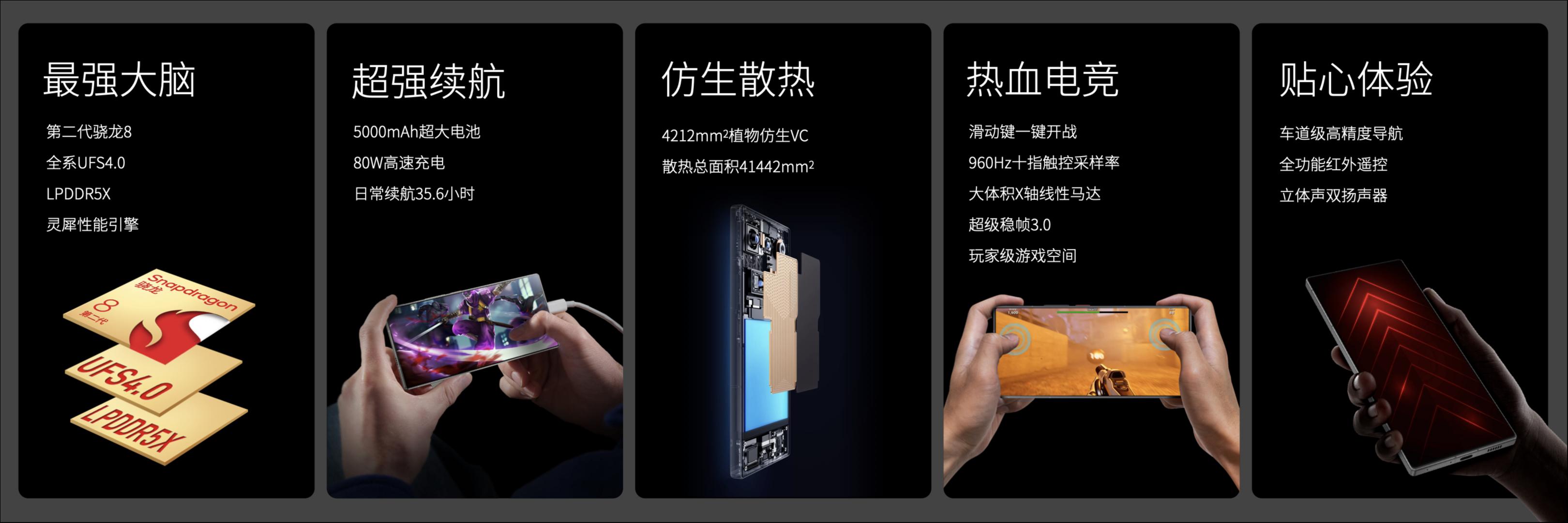 最强大脑

第二代骁龙8

全系UFS4.0

LPDDR5X

灵犀性能引擎

Snapdragon 骁龙 8 第二代

UFS4.0

LPDDR5X

超强续航

5000mAh超大电池

80W高速充电

日常续航35.6小时

仿生散热

4212mm²植物仿生VC

散热总面积41442mm²

热血电竞

滑动键一键开战

960Hz十指触控采样率

大体积X轴线性马达

超级稳帧3.0

玩家级游戏空间

贴心体验

车道级高精度导航

全功能红外遥控

立体声双扬声器