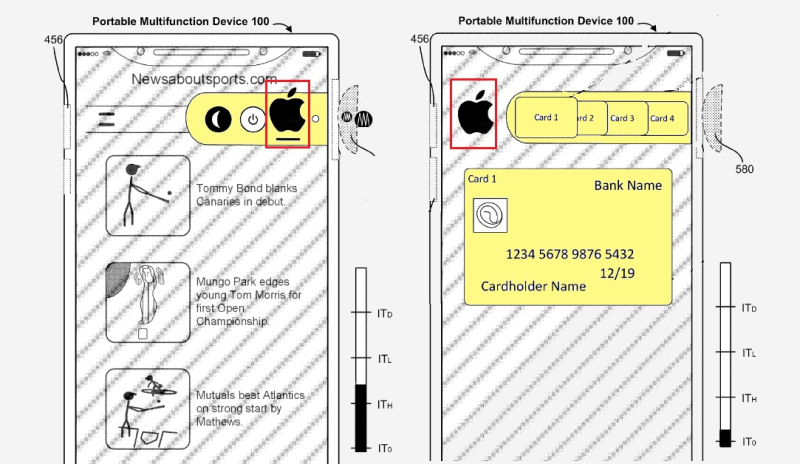 Portable Multifunction Device 100

456

Newsaboutsports.com

Tommy Bond blanks Canaries in debut.

Mungo Park edges young Tom Morris for first Open Championship.

Mutuals beat Atlantics on strong start by Mathews.

$IT_D$

$IT_L$

$IT_H$

$IT_0$

Portable Multifunction Device 100

456

Card 1

ard 2

Card 3

Card 4

580

Card 1

Bank Name

1234 5678 9876 5432

12/19

Cardholder Name

$IT_D$

$IT_L$

$IT_H$

$IT_0$