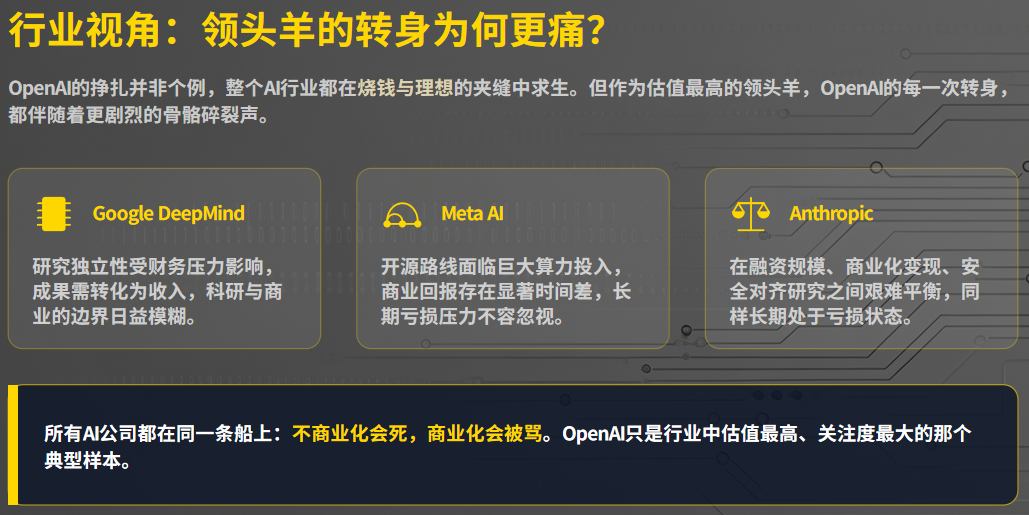 行业视角：领头羊的转身为何更痛？

OpenAI的挣扎并非个例，整个AI行业都在烧钱与理想的夹缝中求生。但作为估值最高的领头羊，OpenAI的每一次转身，都伴随着更剧烈的骨骼碎裂声。

Google DeepMind

研究独立性受财务压力影响，成果需转化为收入，科研与商业的边界日益模糊。

Meta AI

开源路线面临巨大算力投入，商业回报存在显著时间差，长期亏损压力不容忽视。

Anthropic

在融资规模、商业化变现、安全对齐研究之间艰难平衡，同样长期处于亏损状态。

所有AI公司都在同一条船上：不商业化会死，商业化会被骂。OpenAI只是行业中估值最高、关注度最大的那个典型样本。