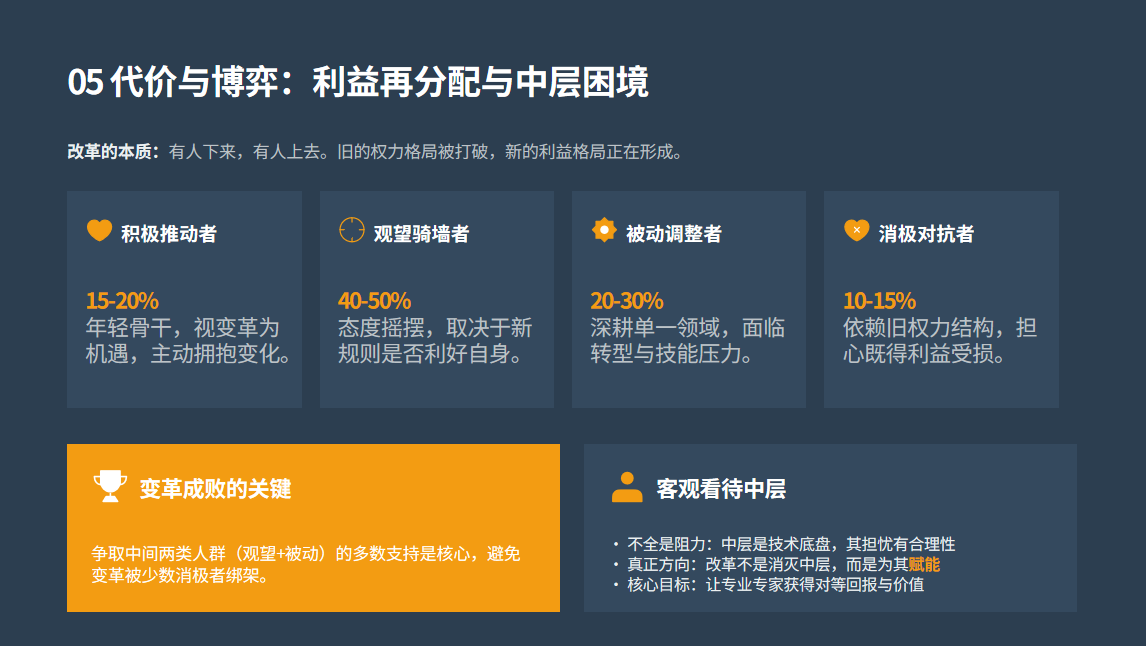 05 代价与博弈：利益再分配与中层困境

改革的本质：有人下来，有人上去。旧的权力格局被打破，新的利益格局正在形成。

积极推动者

15-20%
年轻骨干，视变革为机遇，主动拥抱变化。

观望骑墙者

40-50%
态度摇摆，取决于新规则是否利好自身。

被动调整者

20-30%
深耕单一领域，面临转型与技能压力。

消极对抗者

10-15%
依赖旧权力结构，担心既得利益受损。

变革成败的关键

争取中间两类人群（观望+被动）的多数支持是核心，避免变革被少数消极者绑架。

客观看待中层

• 不全是阻力：中层是技术底盘，其担忧有合理性
• 真正方向：改革不是消灭中层，而是为其赋能
• 核心目标：让专业专家获得对等回报与价值