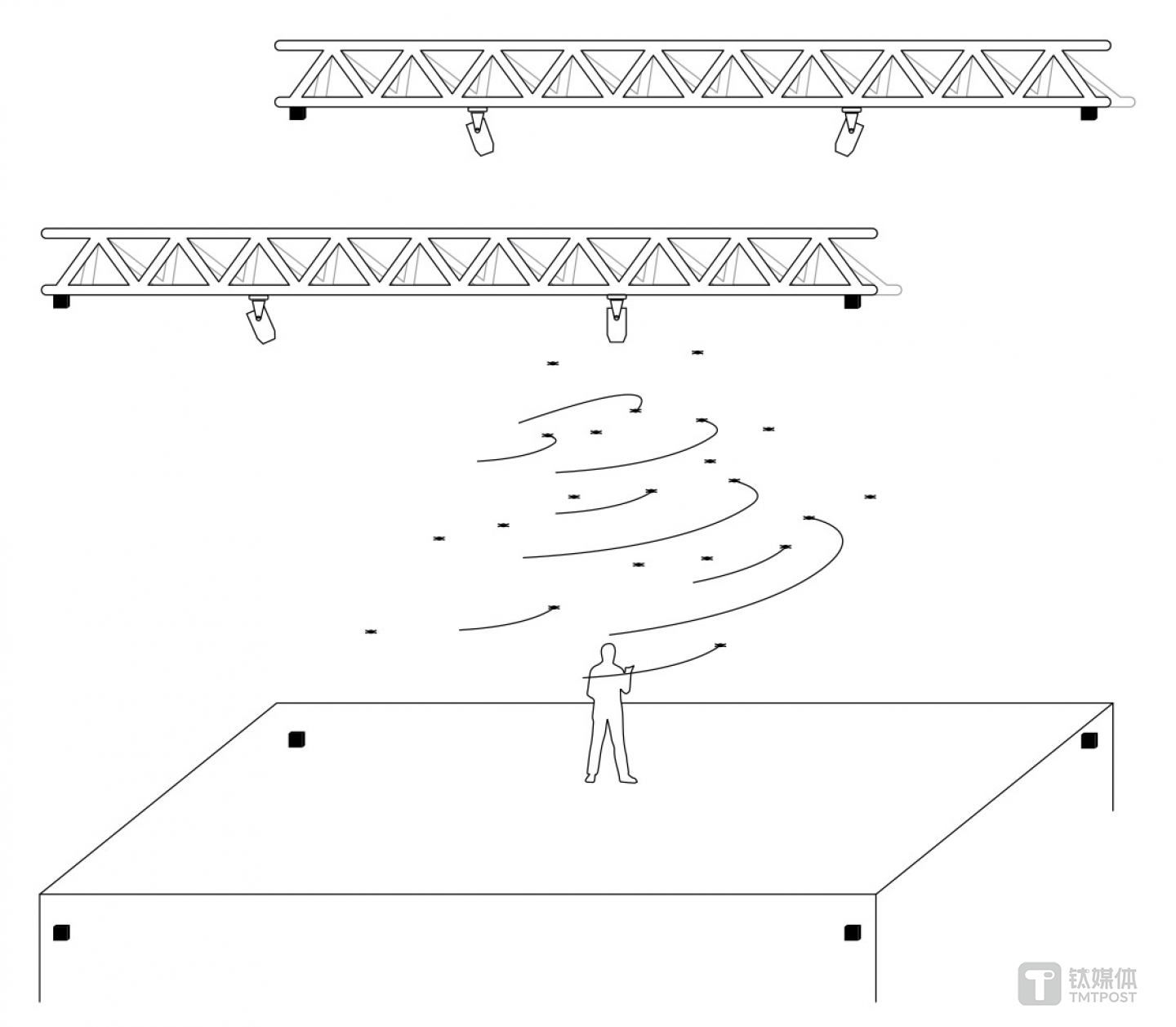 钛媒体
TMTPOST